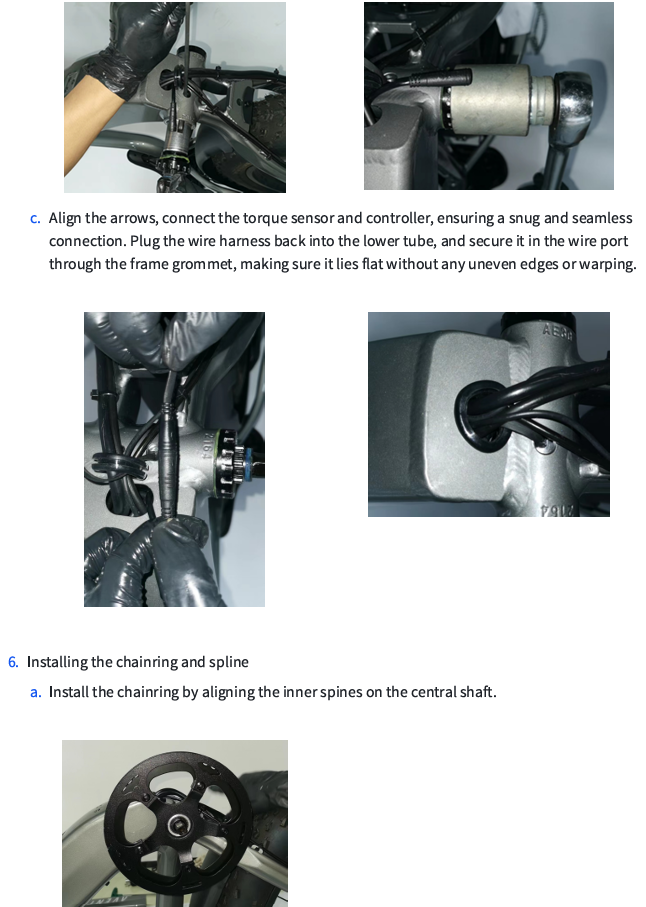 c. Align the arrows, connect the torque sensor and controller, ensuring a snug and seamless connection. Plug the wire harness back into the lower tube, and secure it in the wire port through the frame grommet, making sure it lies flat without any uneven edges or warping.

6. Installing the chainring and spline

a. Install the chainring by aligning the inner spines on the central shaft.