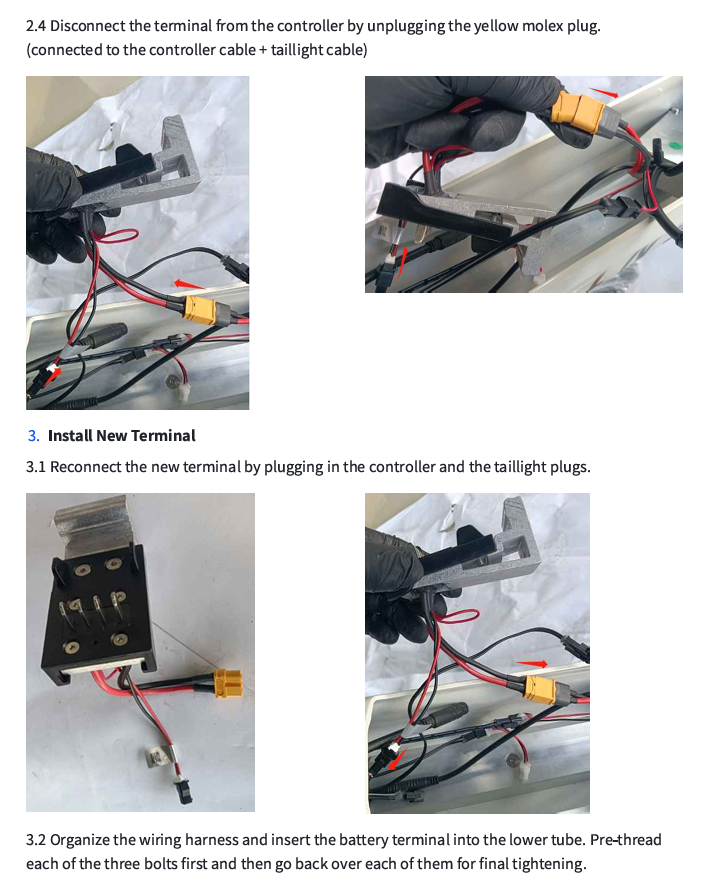 2.4 Disconnect the terminal from the controller by unplugging the yellow molex plug. (connected to the controller cable + taillight cable)

3. Install New Terminal

3.1 Reconnect the new terminal by plugging in the controller and the taillight plugs.

3.2 Organize the wiring harness and insert the battery terminal into the lower tube. Pre-thread each of the three bolts first and then go back over each of them for final tightening.