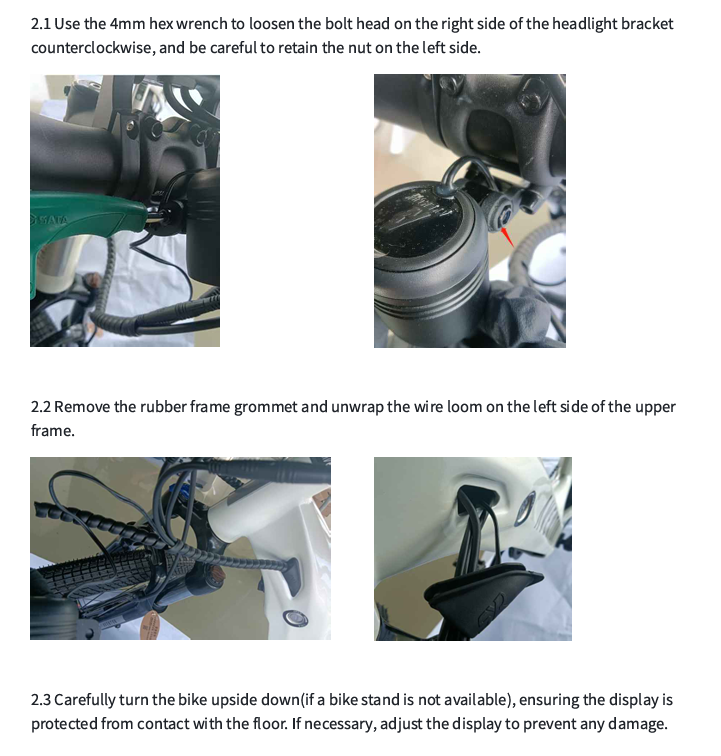 2.1 Use the 4mm hex wrench to loosen the bolt head on the right side of the headlight bracket counterclockwise, and be careful to retain the nut on the left side.

SATA

2.2 Remove the rubber frame grommet and unwrap the wire loom on the left side of the upper frame.

2.3 Carefully turn the bike upside down(if a bike stand is not available), ensuring the display is protected from contact with the floor. If necessary, adjust the display to prevent any damage.