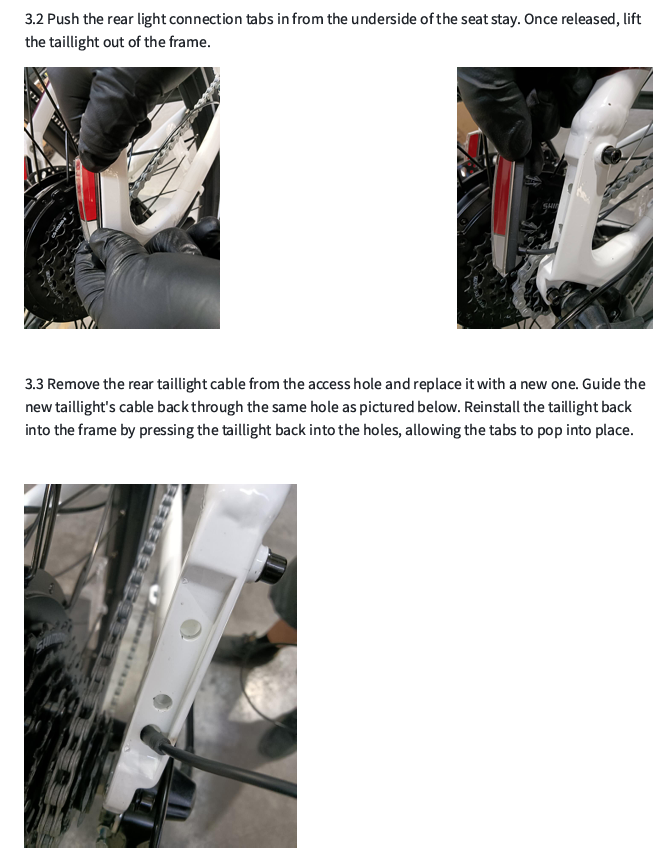 3.2 Push the rear light connection tabs in from the underside of the seat stay. Once released, lift the taillight out of the frame.

3.3 Remove the rear taillight cable from the access hole and replace it with a new one. Guide the new taillight's cable back through the same hole as pictured below. Reinstall the taillight back into the frame by pressing the taillight back into the holes, allowing the tabs to pop into place.