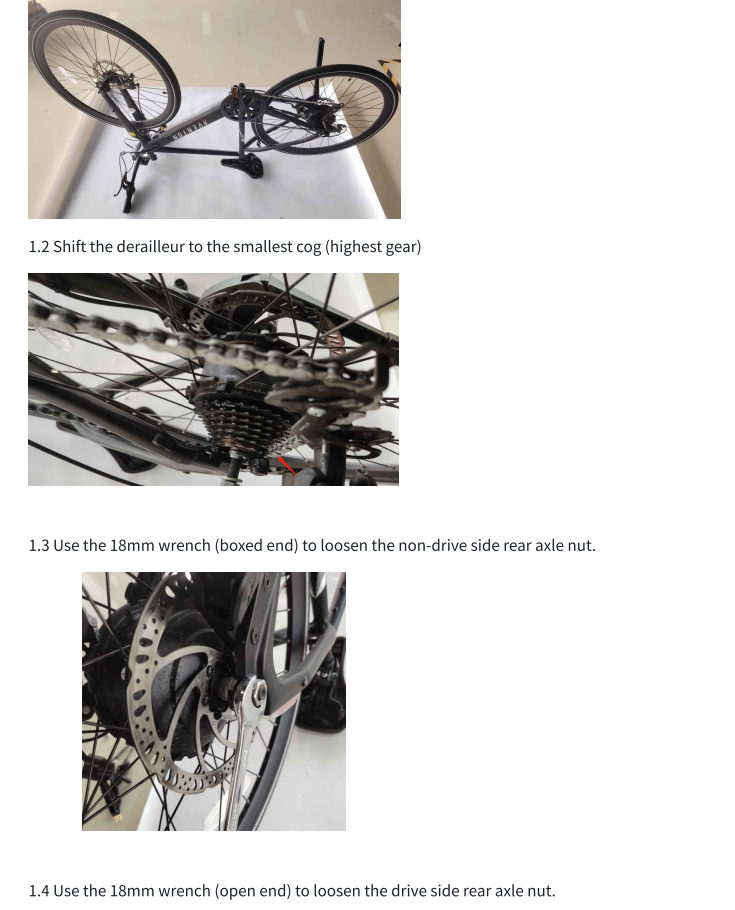 1.2 Shift the derailleur to the smallest cog (highest gear)

1.3 Use the 18mm wrench (boxed end) to loosen the non-drive side rear axle nut.

1.4 Use the 18mm wrench (open end) to loosen the drive side rear axle nut.