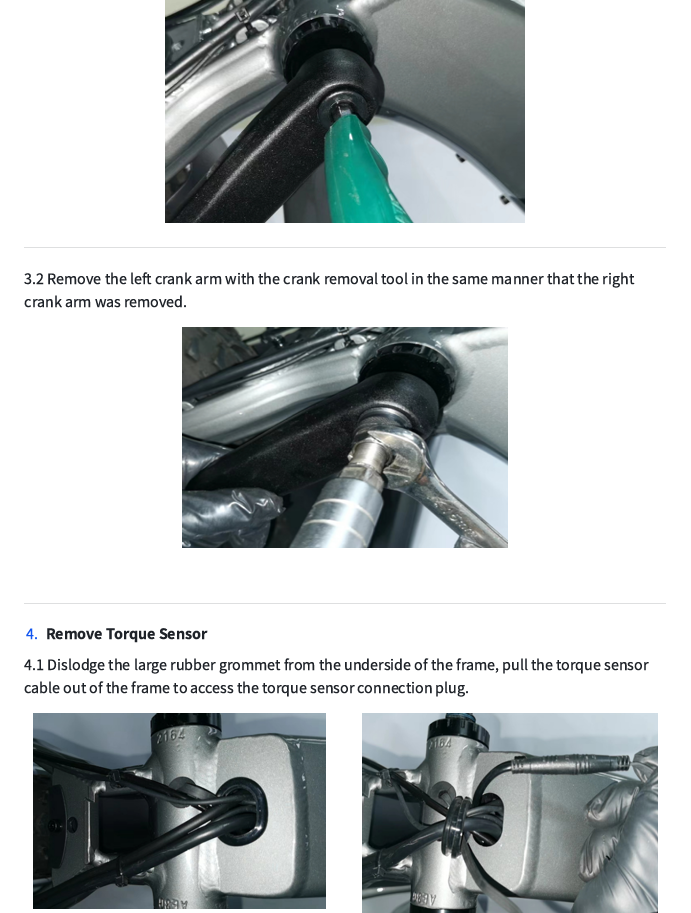 3.2 Remove the left crank arm with the crank removal tool in the same manner that the right crank arm was removed.

4. **Remove Torque Sensor**

4.1 Dislodge the large rubber grommet from the underside of the frame, pull the torque sensor cable out of the frame to access the torque sensor connection plug.