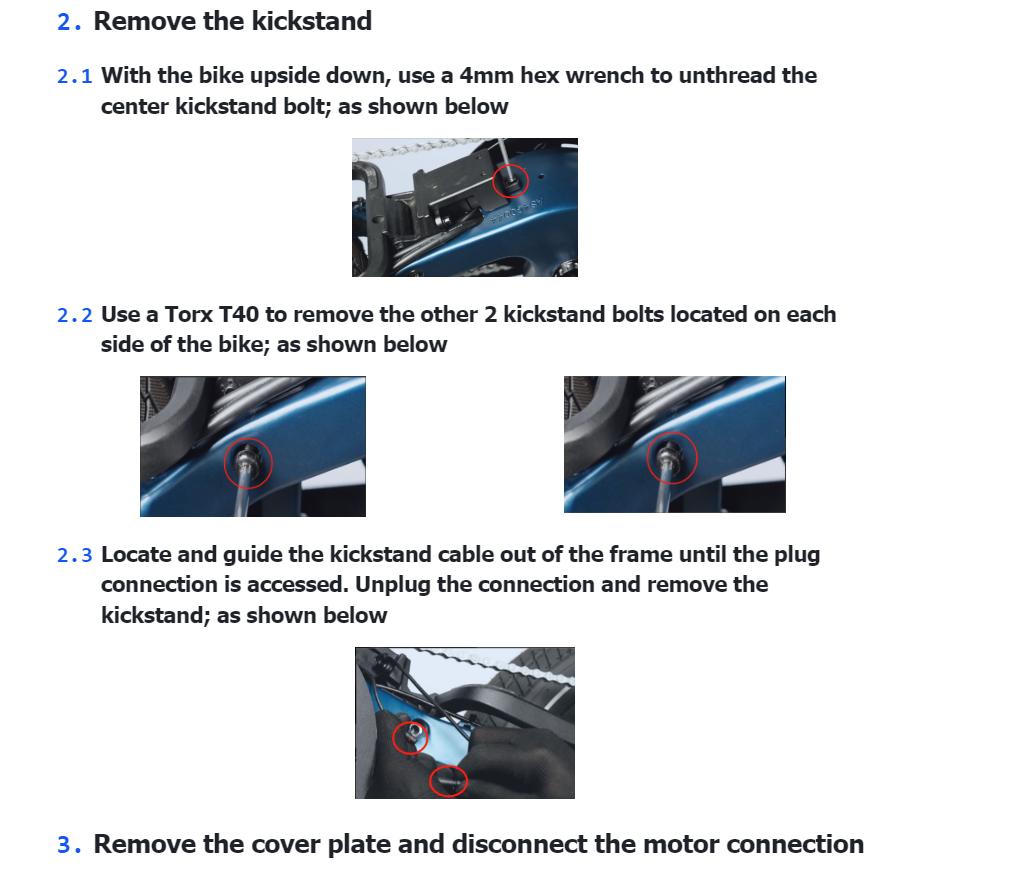 2. Remove the kickstand

2.1 With the bike upside down, use a 4mm hex wrench to unthread the center kickstand bolt; as shown below

2.2 Use a Torx T40 to remove the other 2 kickstand bolts located on each side of the bike; as shown below

2.3 Locate and guide the kickstand cable out of the frame until the plug connection is accessed. Unplug the connection and remove the kickstand; as shown below

3. Remove the cover plate and disconnect the motor connection