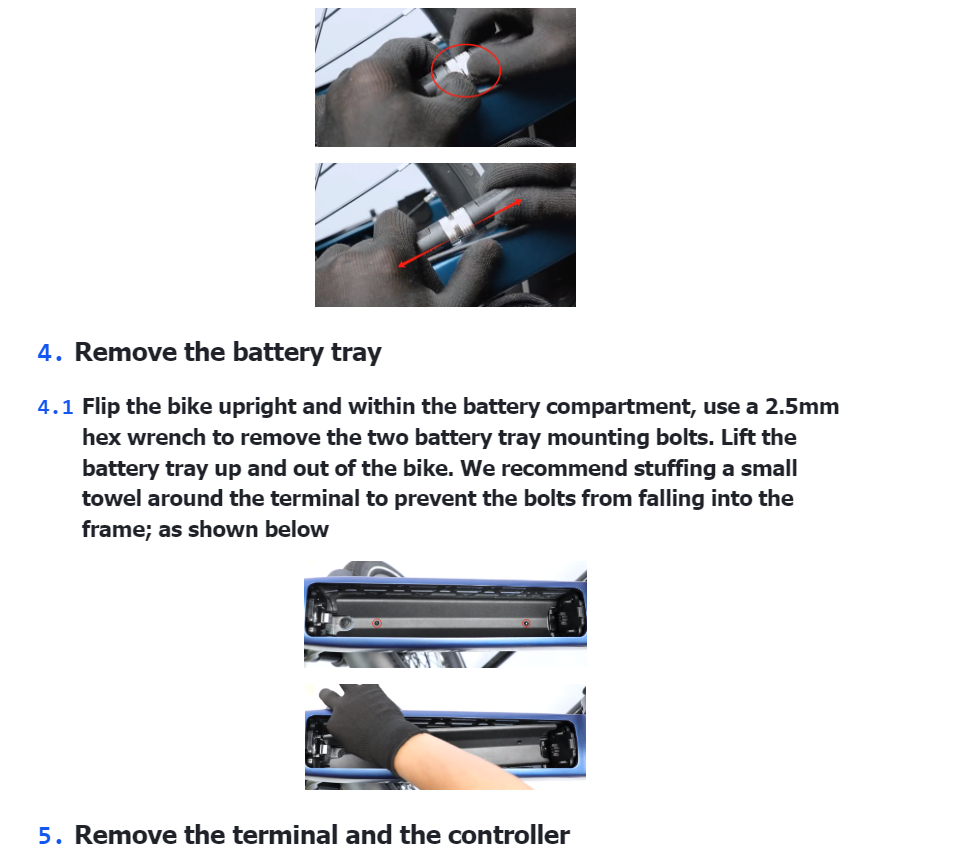 4. Remove the battery tray

4.1 Flip the bike upright and within the battery compartment, use a 2.5mm hex wrench to remove the two battery tray mounting bolts. Lift the battery tray up and out of the bike. We recommend stuffing a small towel around the terminal to prevent the bolts from falling into the frame; as shown below

5. Remove the terminal and the controller