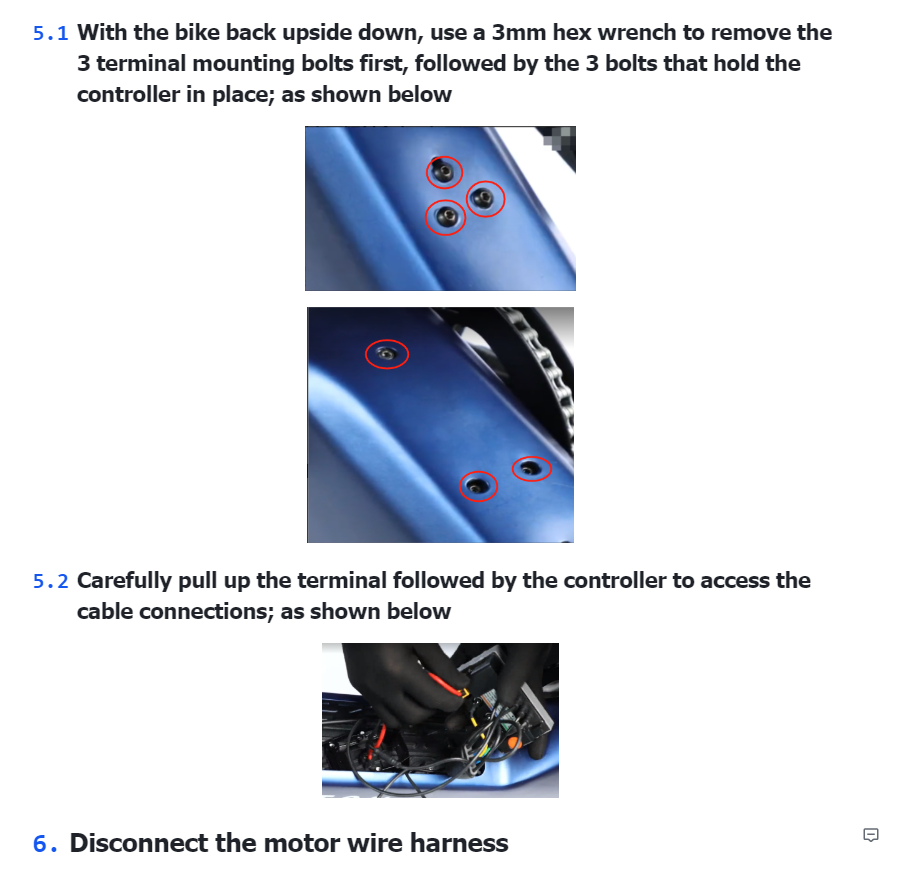 5.1 With the bike back upside down, use a 3mm hex wrench to remove the 3 terminal mounting bolts first, followed by the 3 bolts that hold the controller in place; as shown below

5.2 Carefully pull up the terminal followed by the controller to access the cable connections; as shown below

6. Disconnect the motor wire harness