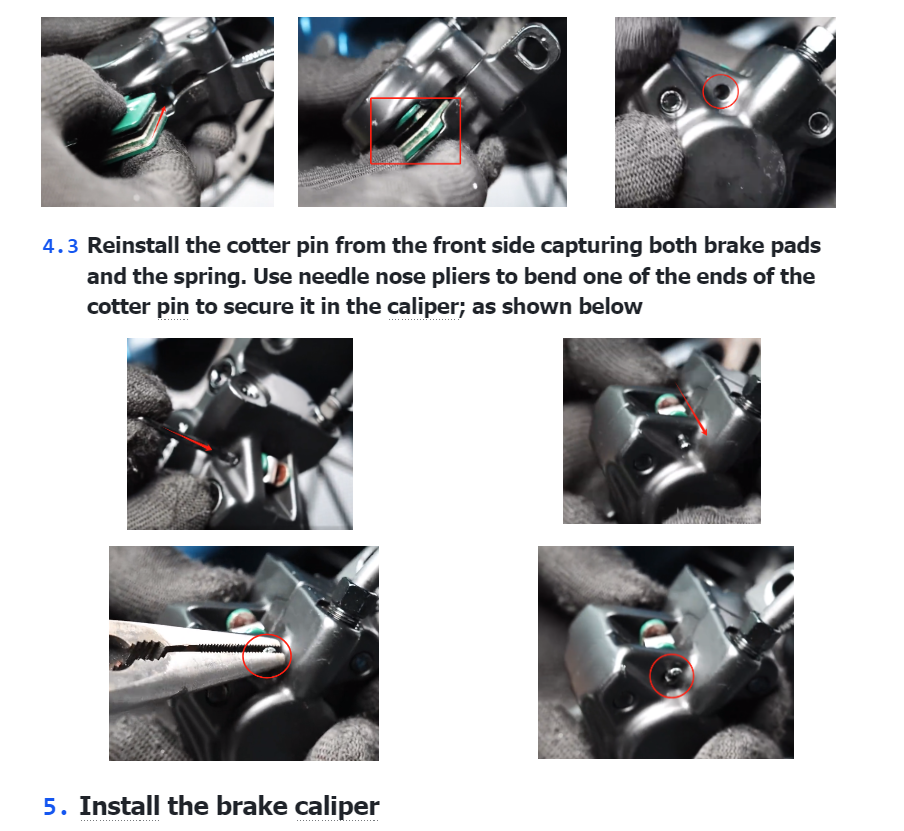 4.3 Reinstall the cotter pin from the front side capturing both brake pads and the spring. Use needle nose pliers to bend one of the ends of the cotter pin to secure it in the caliper; as shown below

5. Install the brake caliper