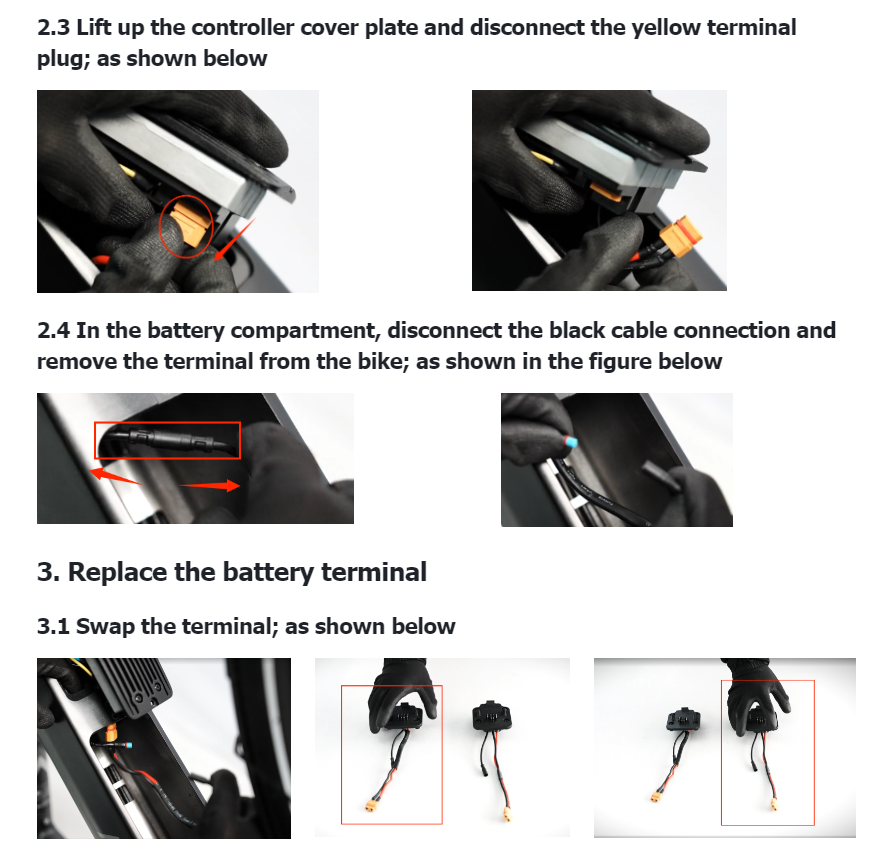 2.3 Lift up the controller cover plate and disconnect the yellow terminal plug; as shown below

2.4 In the battery compartment, disconnect the black cable connection and remove the terminal from the bike; as shown in the figure below

3. Replace the battery terminal

3.1 Swap the terminal; as shown below