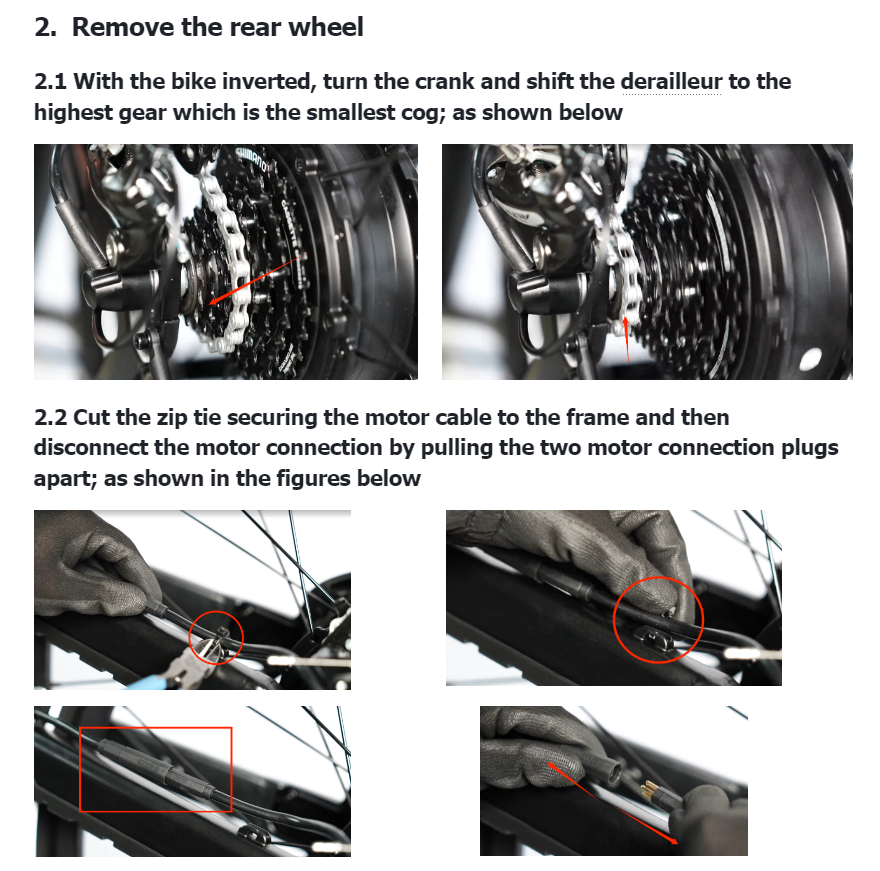 2. Remove the rear wheel

2.1 With the bike inverted, turn the crank and shift the derailleur to the highest gear which is the smallest cog; as shown below

SHIMANO

2.2 Cut the zip tie securing the motor cable to the frame and then disconnect the motor connection by pulling the two motor connection plugs apart; as shown in the figures below