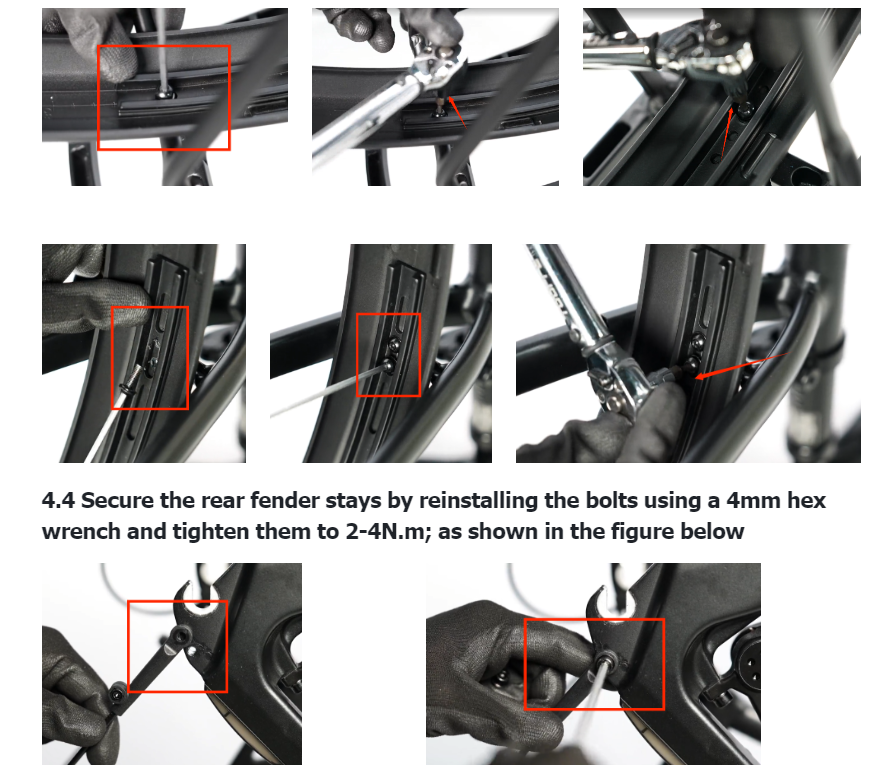 4.4 Secure the rear fender stays by reinstalling the bolts using a 4mm hex wrench and tighten them to 2-4N.m; as shown in the figure below