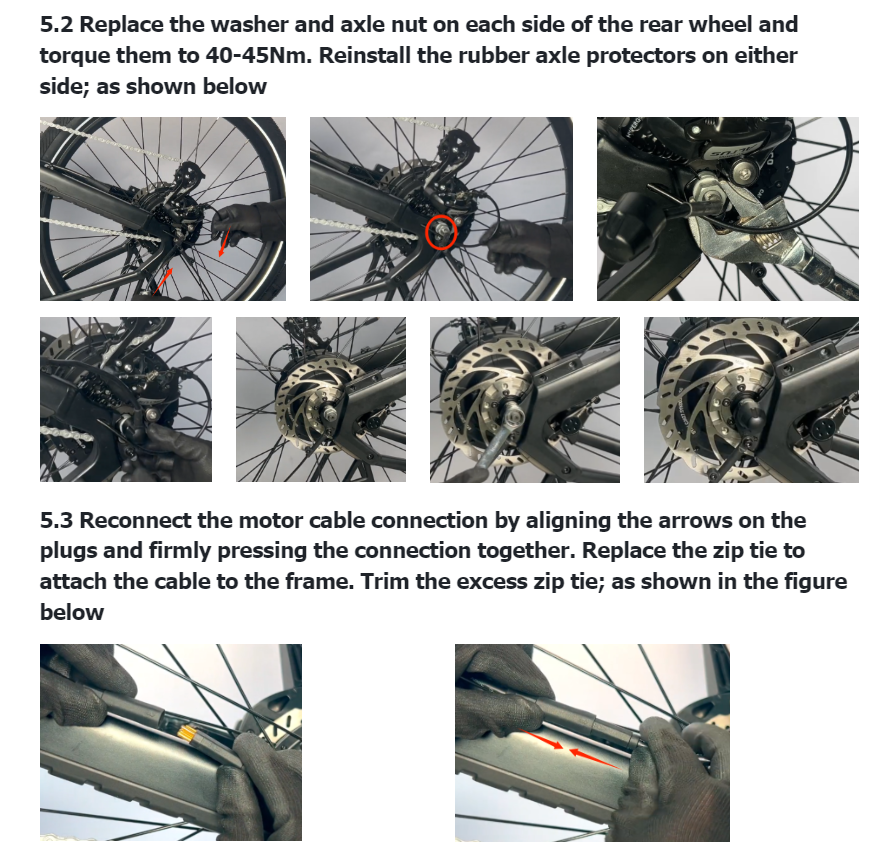 5.2 Replace the washer and axle nut on each side of the rear wheel and torque them to 40-45Nm. Reinstall the rubber axle protectors on either side; as shown below

5.3 Reconnect the motor cable connection by aligning the arrows on the plugs and firmly pressing the connection together. Replace the zip tie to attach the cable to the frame. Trim the excess zip tie; as shown in the figure below