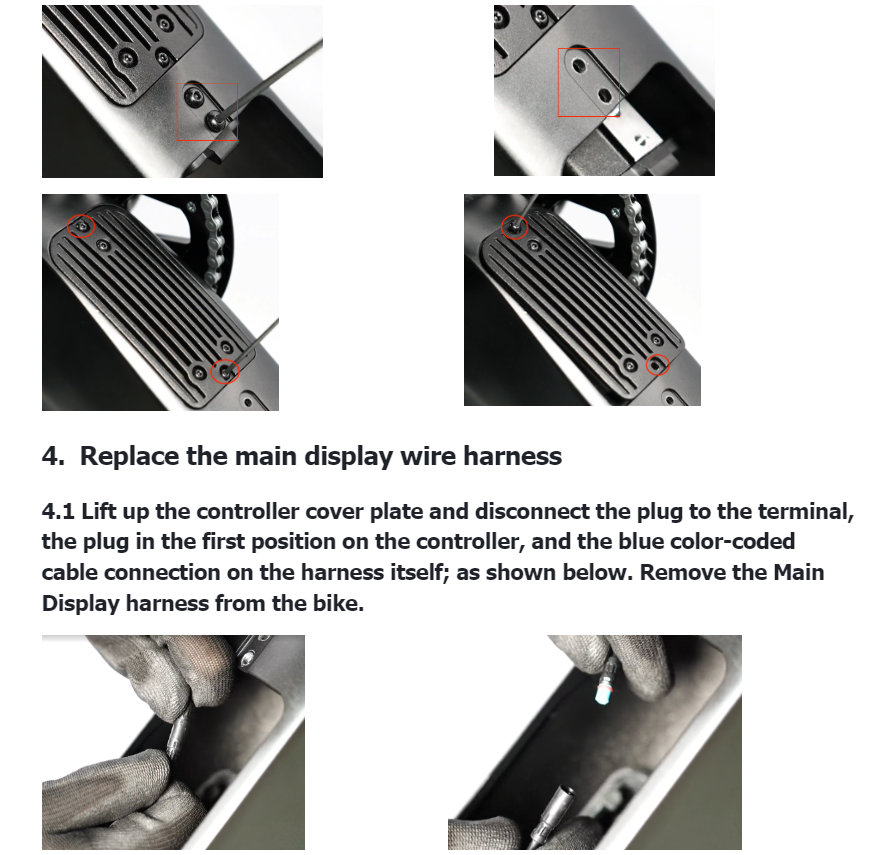 4. Replace the main display wire harness

4.1 Lift up the controller cover plate and disconnect the plug to the terminal, the plug in the first position on the controller, and the blue color-coded cable connection on the harness itself; as shown below. Remove the Main Display harness from the bike.