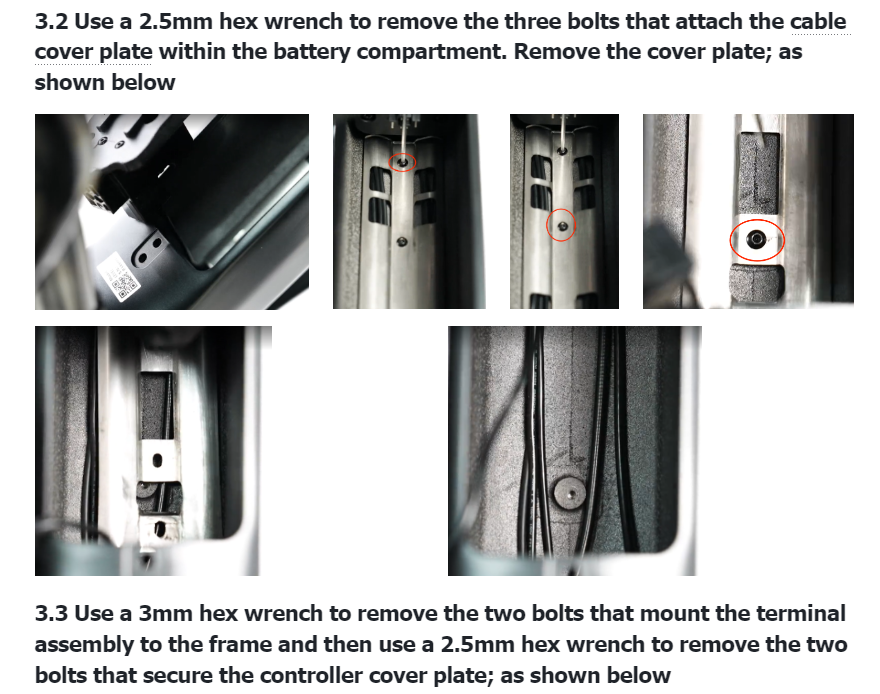 3.2 Use a 2.5mm hex wrench to remove the three bolts that attach the cable cover plate within the battery compartment. Remove the cover plate; as shown below

3.3 Use a 3mm hex wrench to remove the two bolts that mount the terminal assembly to the frame and then use a 2.5mm hex wrench to remove the two bolts that secure the controller cover plate; as shown below