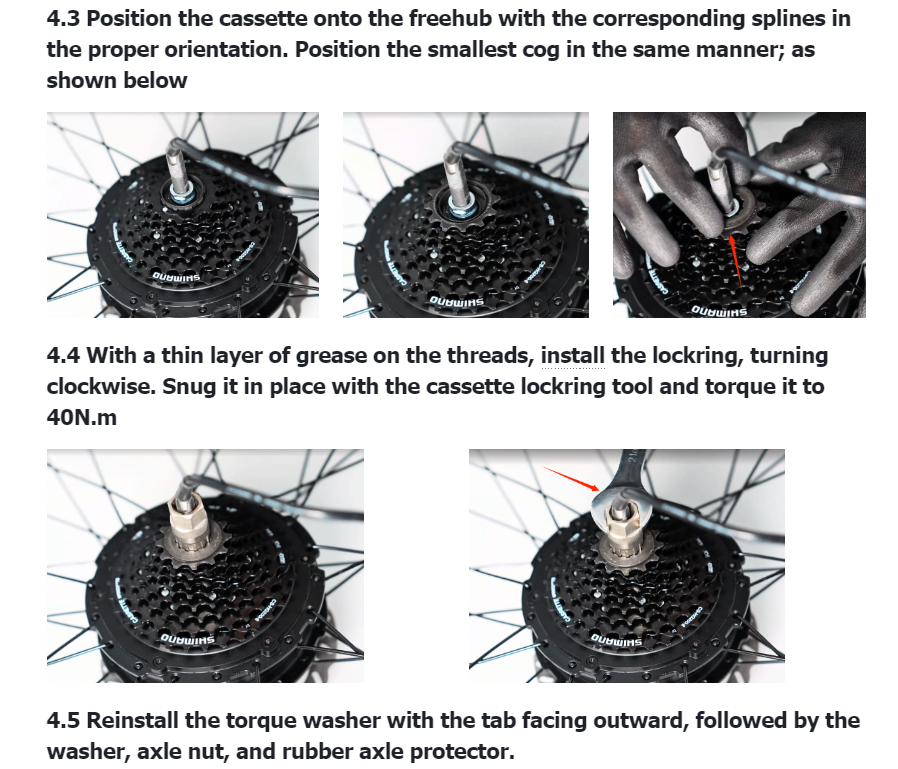 4.3 Position the cassette onto the freehub with the corresponding splines in the proper orientation. Position the smallest cog in the same manner; as shown below

SHIMANO

SHIMANO

SHIMANO

4.4 With a thin layer of grease on the threads, install the lockring, turning clockwise. Snug it in place with the cassette lockring tool and torque it to 40N.m

SHIMANO

SHIMANO

4.5 Reinstall the torque washer with the tab facing outward, followed by the washer, axle nut, and rubber axle protector.