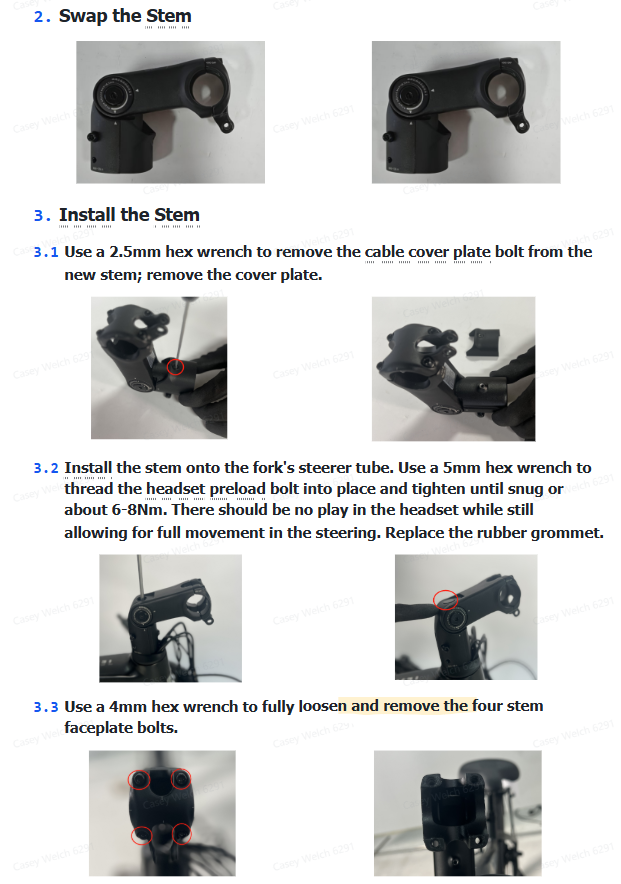 2. Swap the Stem

3. Install the Stem

3.1 Use a 2.5mm hex wrench to remove the cable cover plate bolt from the new stem; remove the cover plate.

3.2 Install the stem onto the fork's steerer tube. Use a 5mm hex wrench to thread the headset preload bolt into place and tighten until snug or about 6-8Nm. There should be no play in the headset while still allowing for full movement in the steering. Replace the rubber grommet.

3.3 Use a 4mm hex wrench to fully loosen and remove the four stem faceplate bolts.

Casey Welch 6291