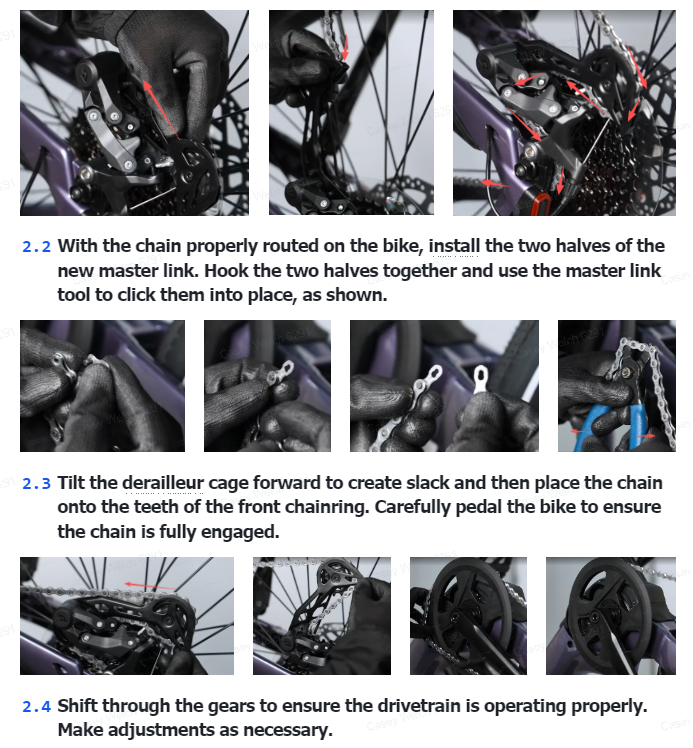 2.2 With the chain properly routed on the bike, install the two halves of the new master link. Hook the two halves together and use the master link tool to click them into place, as shown.

2.3 Tilt the derailleur cage forward to create slack and then place the chain onto the teeth of the front chainring. Carefully pedal the bike to ensure the chain is fully engaged.

2.4 Shift through the gears to ensure the drivetrain is operating properly. Make adjustments as necessary.