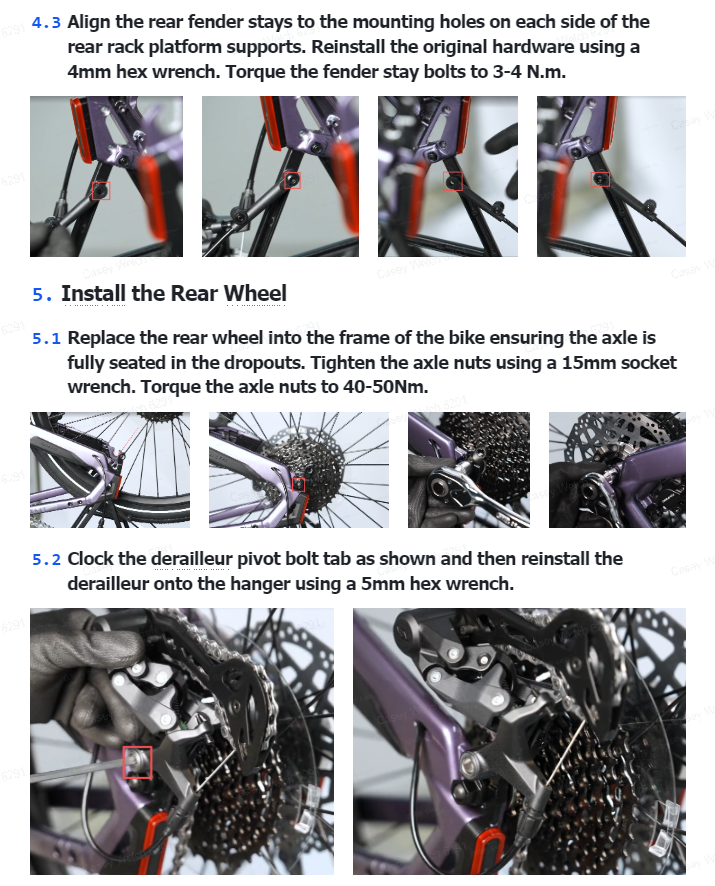 4.3 Align the rear fender stays to the mounting holes on each side of the rear rack platform supports. Reinstall the original hardware using a 4mm hex wrench. Torque the fender stay bolts to 3-4 N.m.

5. Install the Rear Wheel

5.1 Replace the rear wheel into the frame of the bike ensuring the axle is fully seated in the dropouts. Tighten the axle nuts using a 15mm socket wrench. Torque the axle nuts to 40-50Nm.

5.2 Clock the derailleur pivot bolt tab as shown and then reinstall the derailleur onto the hanger using a 5mm hex wrench.