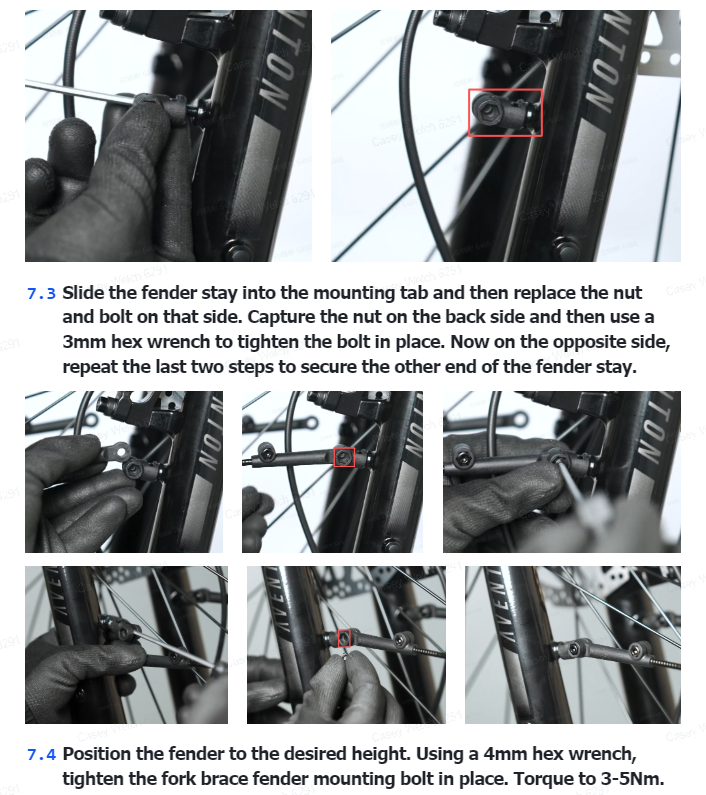 7.3 Slide the fender stay into the mounting tab and then replace the nut and bolt on that side. Capture the nut on the back side and then use a 3mm hex wrench to tighten the bolt in place. Now on the opposite side, repeat the last two steps to secure the other end of the fender stay.

7.4 Position the fender to the desired height. Using a 4mm hex wrench, tighten the fork brace fender mounting bolt in place. Torque to 3-5Nm.