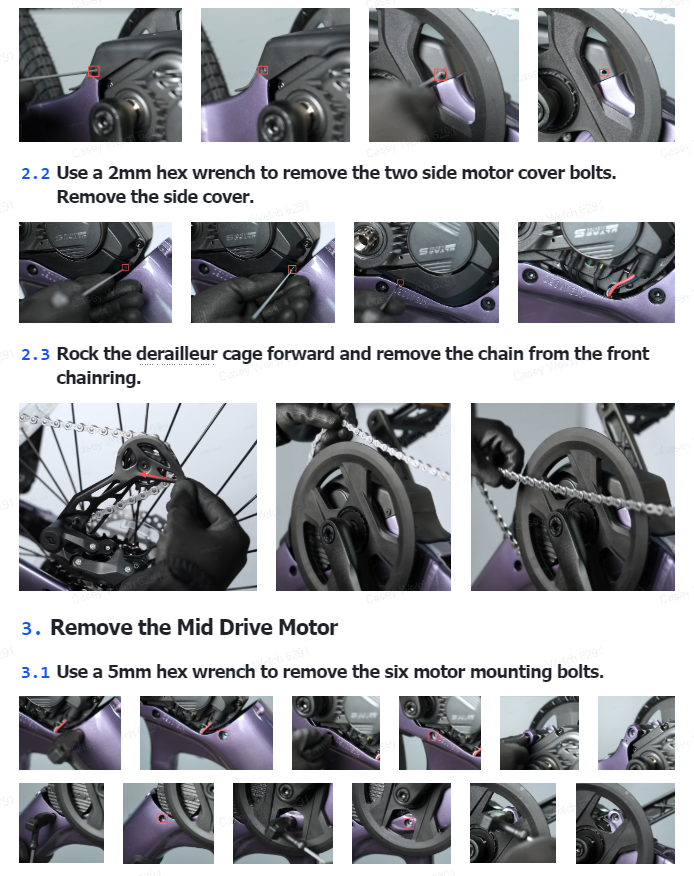 2.2 Use a 2mm hex wrench to remove the two side motor cover bolts. Remove the side cover.

2.3 Rock the derailleur cage forward and remove the chain from the front chainring.

3. Remove the Mid Drive Motor

3.1 Use a 5mm hex wrench to remove the six motor mounting bolts.