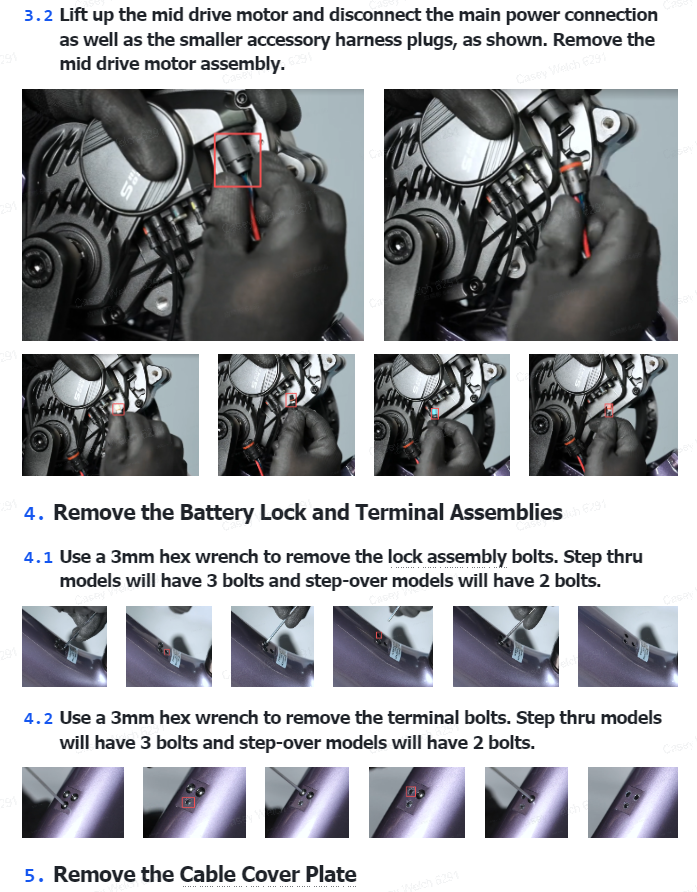 3.2 Lift up the mid drive motor and disconnect the main power connection as well as the smaller accessory harness plugs, as shown. Remove the mid drive motor assembly.

4. Remove the Battery Lock and Terminal Assemblies

4.1 Use a 3mm hex wrench to remove the lock assembly bolts. Step thru models will have 3 bolts and step-over models will have 2 bolts.

4.2 Use a 3mm hex wrench to remove the terminal bolts. Step thru models will have 3 bolts and step-over models will have 2 bolts.

5. Remove the Cable Cover Plate