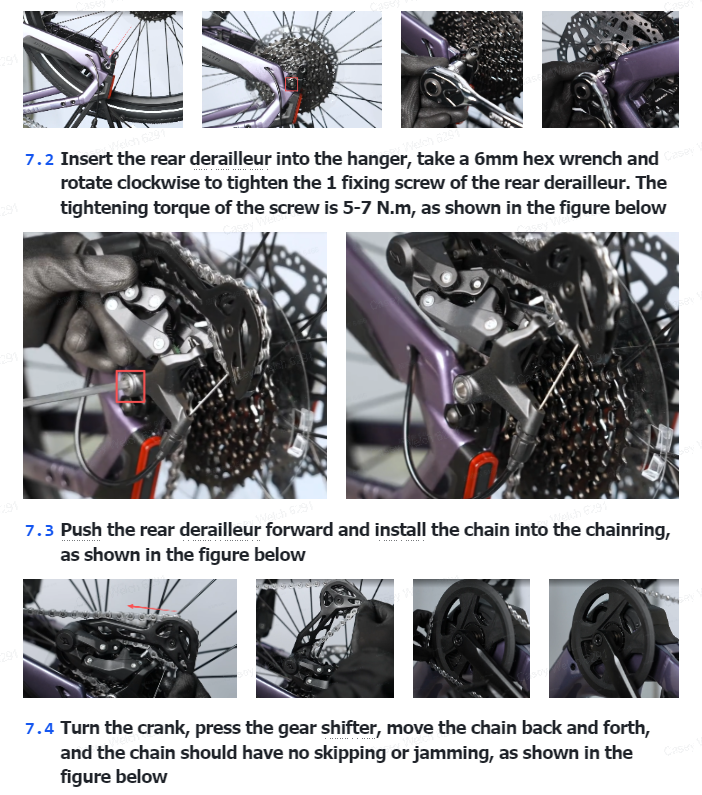 7.2 Insert the rear derailleur into the hanger, take a 6mm hex wrench and rotate clockwise to tighten the 1 fixing screw of the rear derailleur. The tightening torque of the screw is 5-7 N.m, as shown in the figure below

7.3 Push the rear derailleur forward and install the chain into the chainring, as shown in the figure below

7.4 Turn the crank, press the gear shifter, move the chain back and forth, and the chain should have no skipping or jamming, as shown in the figure below