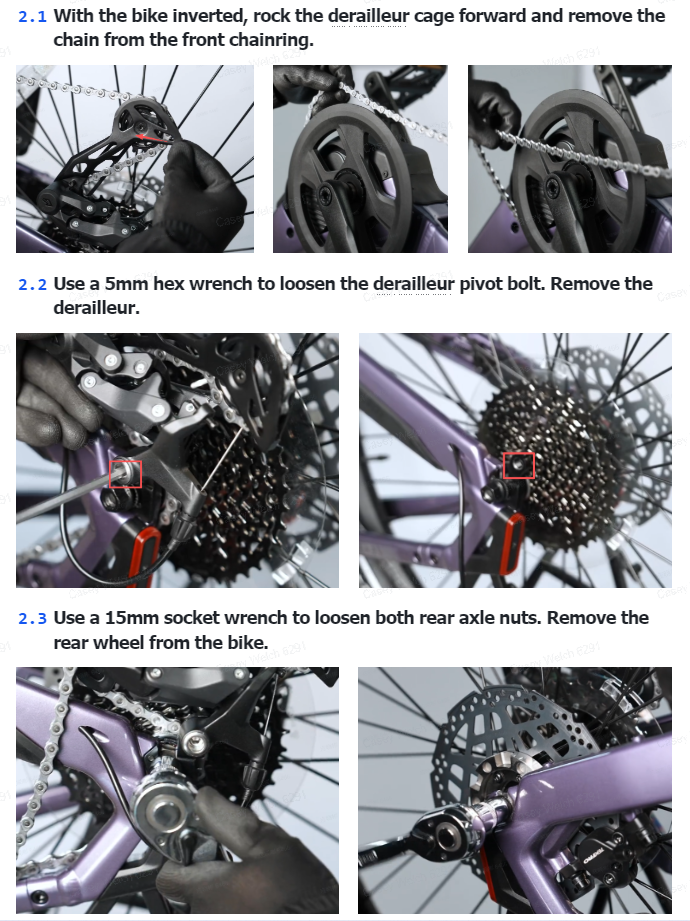 2.1 With the bike inverted, rock the derailleur cage forward and remove the chain from the front chainring.

2.2 Use a 5mm hex wrench to loosen the derailleur pivot bolt. Remove the derailleur.

2.3 Use a 15mm socket wrench to loosen both rear axle nuts. Remove the rear wheel from the bike.