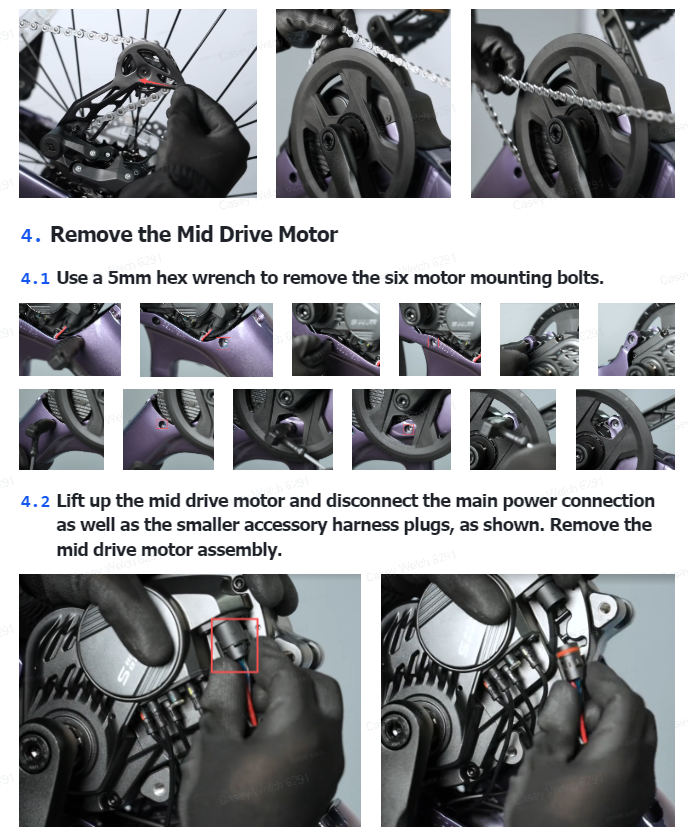 4. Remove the Mid Drive Motor

4.1 Use a 5mm hex wrench to remove the six motor mounting bolts.

4.2 Lift up the mid drive motor and disconnect the main power connection as well as the smaller accessory harness plugs, as shown. Remove the mid drive motor assembly.